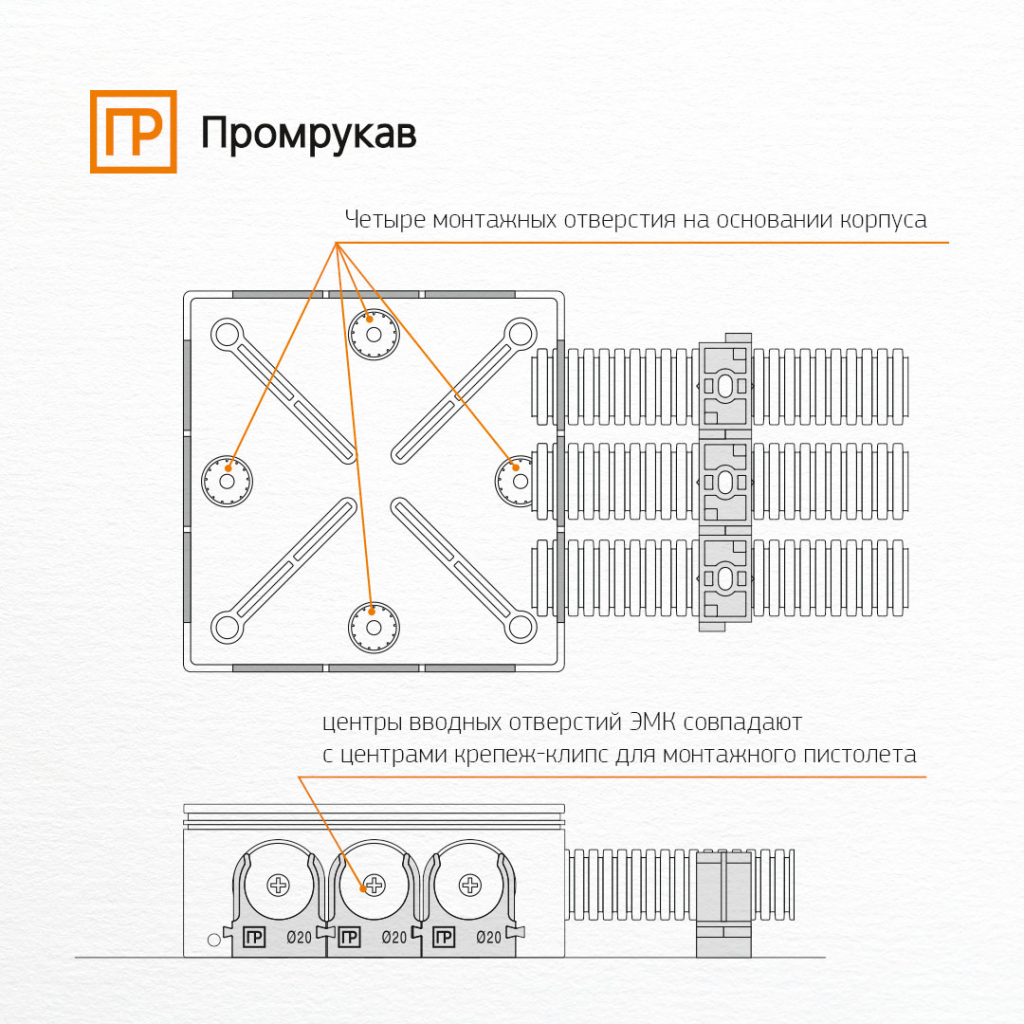 ПР Промрукав

Четыре монтажных отверстия на основании корпуса

центры вводных отверстий ЭМК совпадают с центрами крепеж-клипс для монтажного пистолета

ПР Ø20 ПР Ø20 ПР Ø20